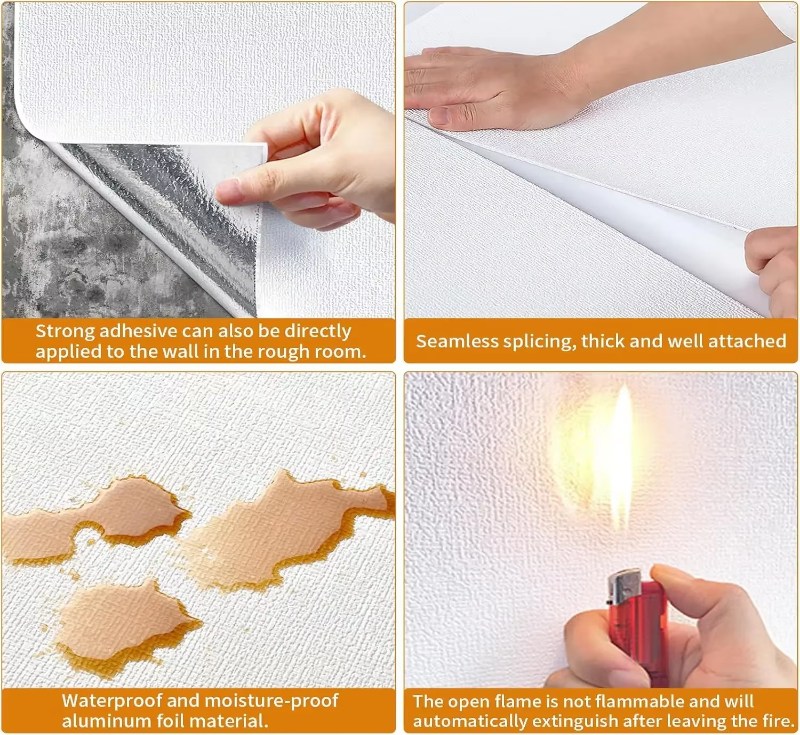 Strong adhesive can also be directly applied to the wall in the rough room.

Seamless splicing, thick and well attached

Waterproof and moisture-proof aluminum foil material.

The open flame is not flammable and will automatically extinguish after leaving the fire.