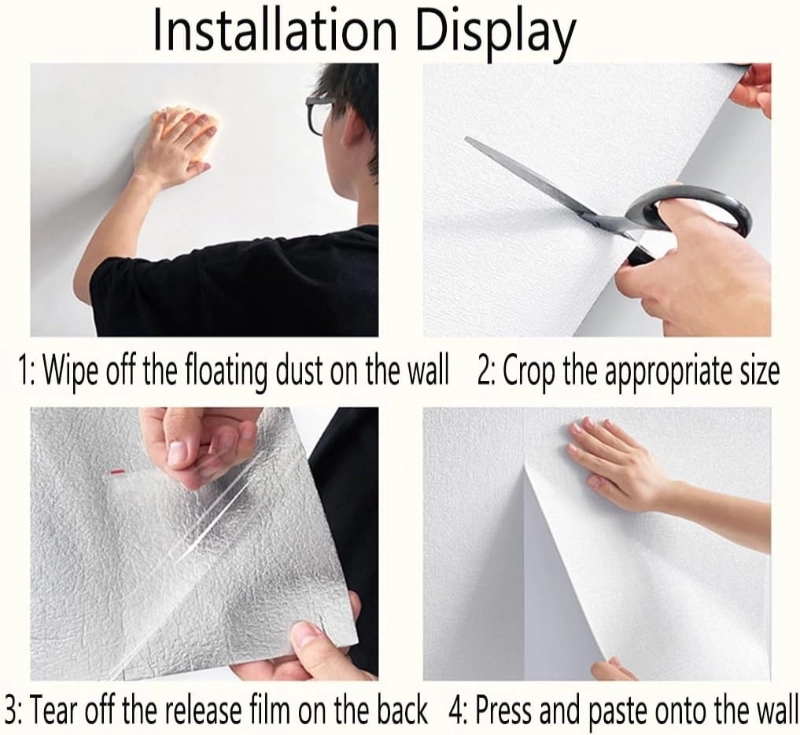 Installation Display

1: Wipe off the floating dust on the wall

2: Crop the appropriate size

3: Tear off the release film on the back

4: Press and paste onto the wall