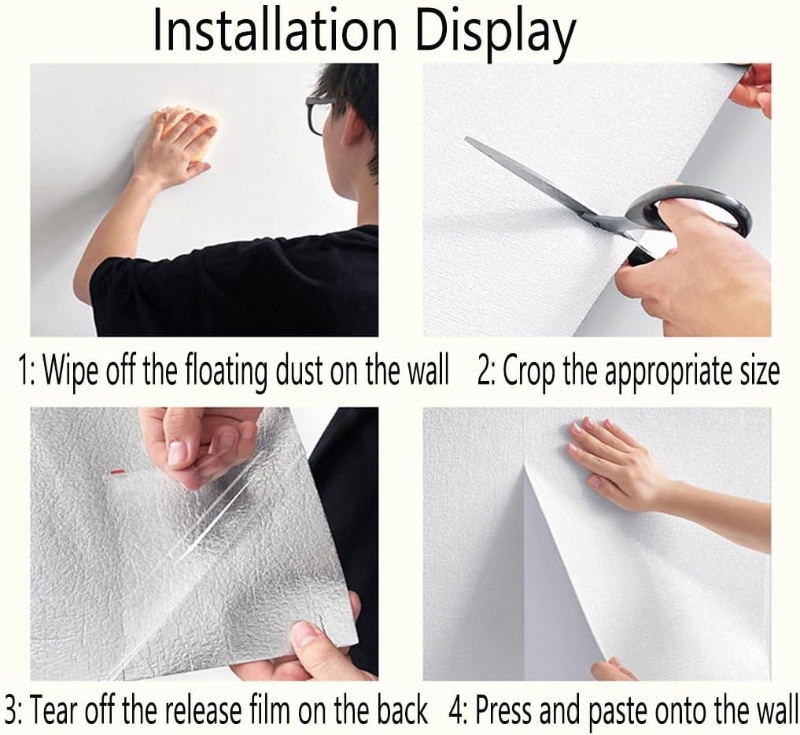 Installation Display

1: Wipe off the floating dust on the wall

2: Crop the appropriate size

3: Tear off the release film on the back

4: Press and paste onto the wall