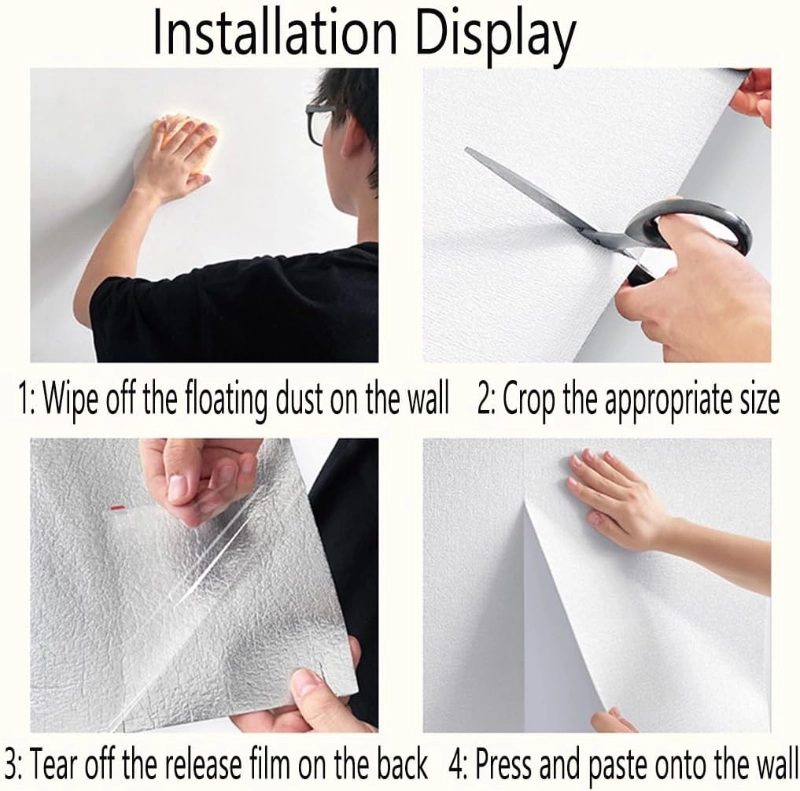 Installation Display

1: Wipe off the floating dust on the wall

2: Crop the appropriate size

3: Tear off the release film on the back

4: Press and paste onto the wall